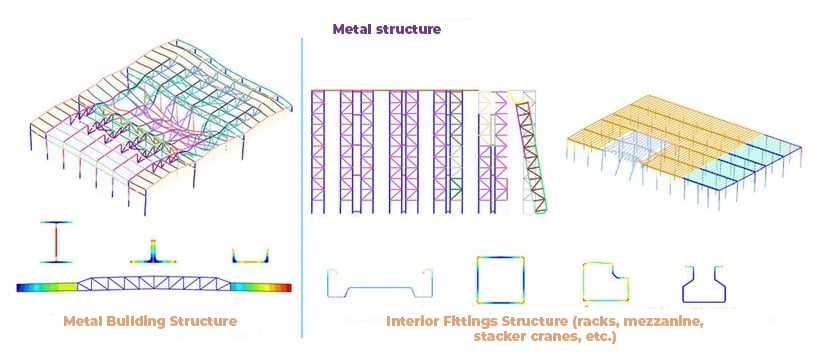 Metal structure

Metal Building Structure

Interior Fittings Structure (racks, mezzanine, stacker cranes, etc.)